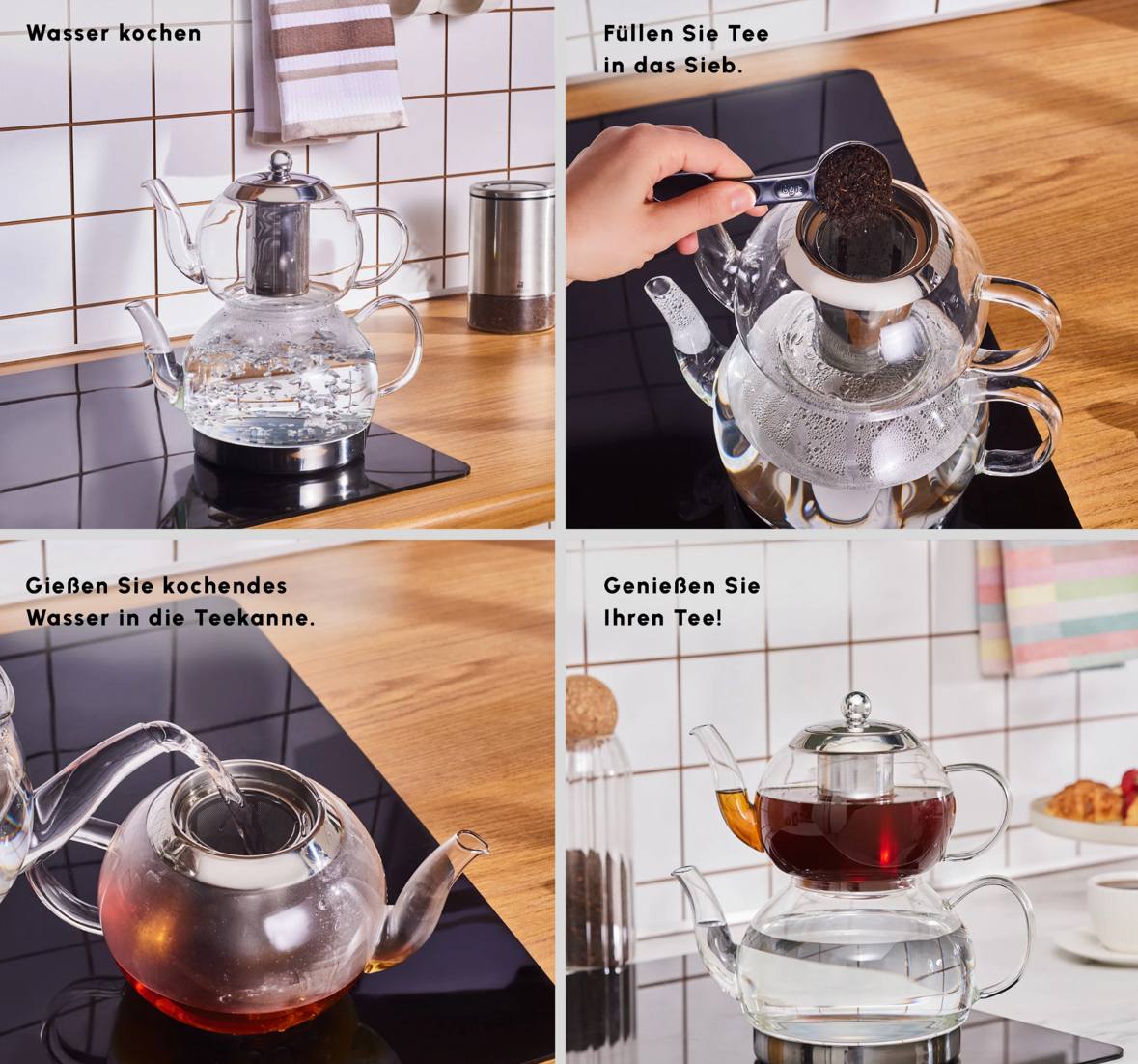 Wasser kochen

Füllen Sie Tee in das Sieb.

Gießen Sie kochendes Wasser in die Teekanne.

Genießen Sie Ihren Tee!